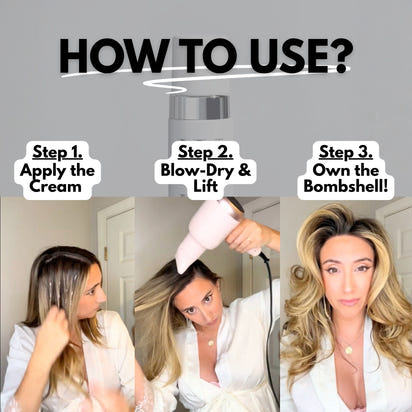 HOW TO USE?

Step 1.
Apply the Cream

Step 2.
Blow-Dry & Lift

Step 3.
Own the Bombshell!