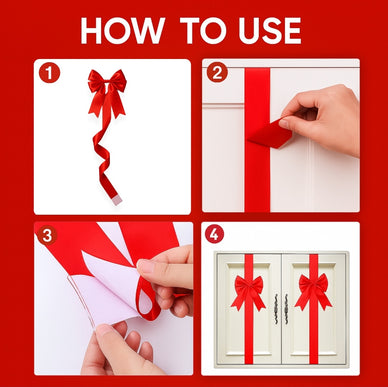 HOW TO USE

1

2

3

4