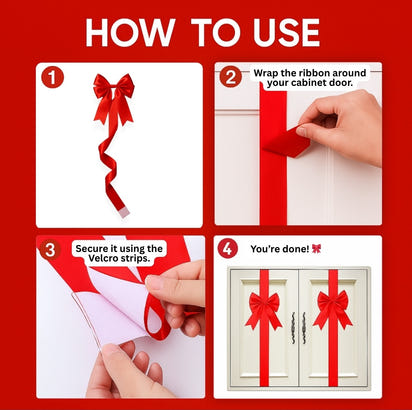 HOW TO USE

1

2 Wrap the ribbon around your cabinet door.

3 Secure it using the Velcro strips.

4 You're done! 🎀